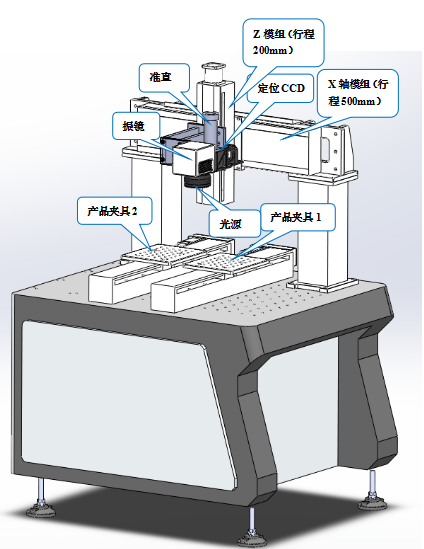 Z 模组（行程 200mm）

准直

定位 CCD

X 轴模组（行程 500mm）

振镜

产品夹具 2

光源

产品夹具 1